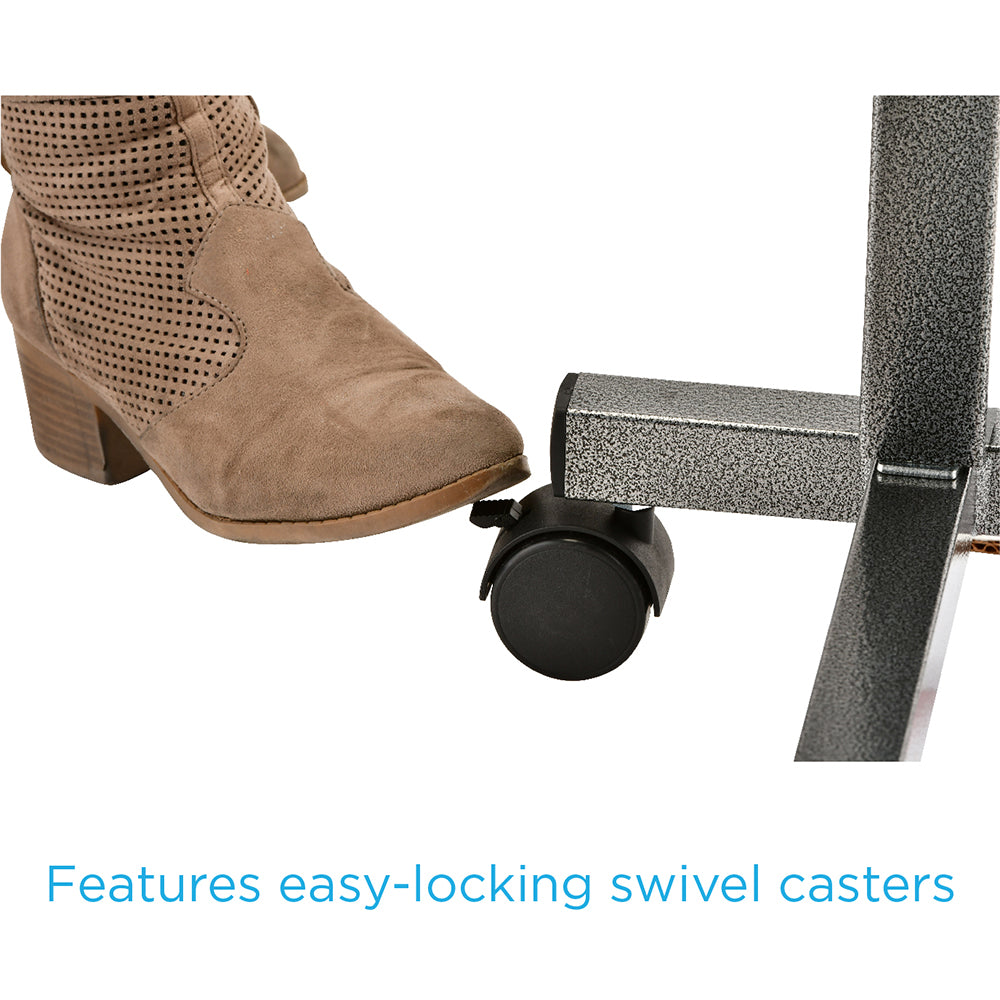 Features easy-locking swivel casters